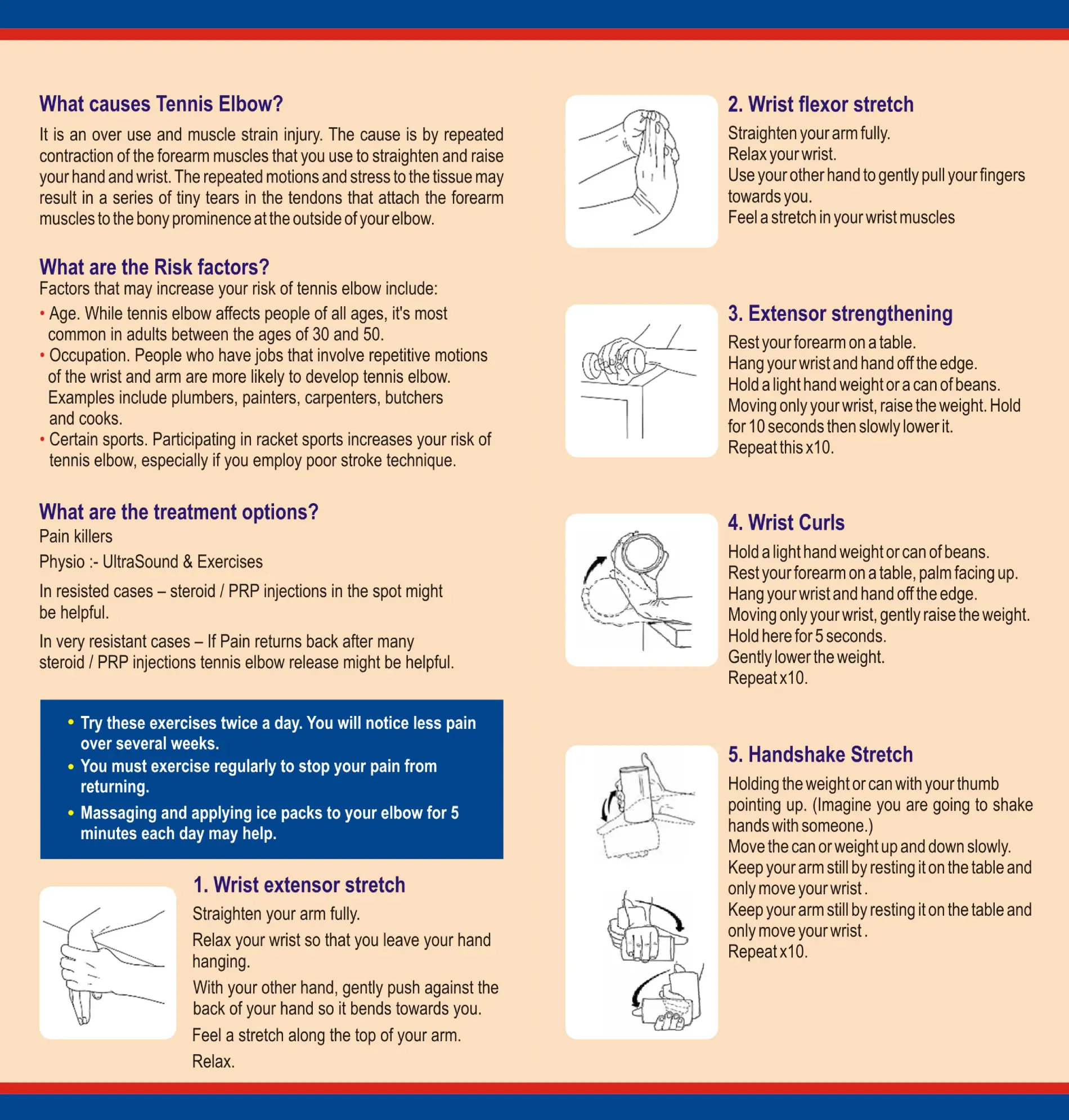 What causes Tennis Elbow?

It is an over use and muscle strain injury. The cause is by repeated contraction of the forearm muscles that you use to straighten and raise your hand and wrist. The repeated motions and stress to the tissue may result in a series of tiny tears in the tendons that attach the forearm muscles to the bony prominence at the outside of your elbow.

What are the Risk factors?

Factors that may increase your risk of tennis elbow include:

• Age. While tennis elbow affects people of all ages, it's most common in adults between the ages of 30 and 50.
• Occupation. People who have jobs that involve repetitive motions of the wrist and arm are more likely to develop tennis elbow. Examples include plumbers, painters, carpenters, butchers and cooks.
• Certain sports. Participating in racket sports increases your risk of tennis elbow, especially if you employ poor stroke technique.

What are the treatment options?

Pain killers

Physio :- UltraSound & Exercises

In resisted cases – steroid / PRP injections in the spot might be helpful.

In very resistant cases – If Pain returns back after many steroid / PRP injections tennis elbow release might be helpful.

• Try these exercises twice a day. You will notice less pain over several weeks.
• You must exercise regularly to stop your pain from returning.
• Massaging and applying ice packs to your elbow for 5 minutes each day may help.

1. Wrist extensor stretch

Straighten your arm fully.

Relax your wrist so that you leave your hand hanging.

With your other hand, gently push against the back of your hand so it bends towards you.

Feel a stretch along the top of your arm.

Relax.

2. Wrist flexor stretch

Straighten your arm fully.
Relax your wrist.
Use your other hand to gently pull your fingers towards you.
Feel a stretch in your wrist muscles

3. Extensor strengthening

Rest your forearm on a table.
Hang your wrist and hand off the edge.
Hold a light hand weight or a can of beans.
Moving only your wrist, raise the weight. Hold for 10 seconds then slowly lower it.
Repeat this x10.

4. Wrist Curls

Hold a light hand weight or can of beans.
Rest your forearm on a table, palm facing up.
Hang your wrist and hand off the edge.
Moving only your wrist, gently raise the weight.
Hold here for 5 seconds.
Gently lower the weight.
Repeat x10.

5. Handshake Stretch

Holding the weight or can with your thumb pointing up. (Imagine you are going to shake hands with someone.)
Move the can or weight up and down slowly.
Keep your arm still by resting it on the table and only move your wrist .
Keep your arm still by resting it on the table and only move your wrist .
Repeat x10.